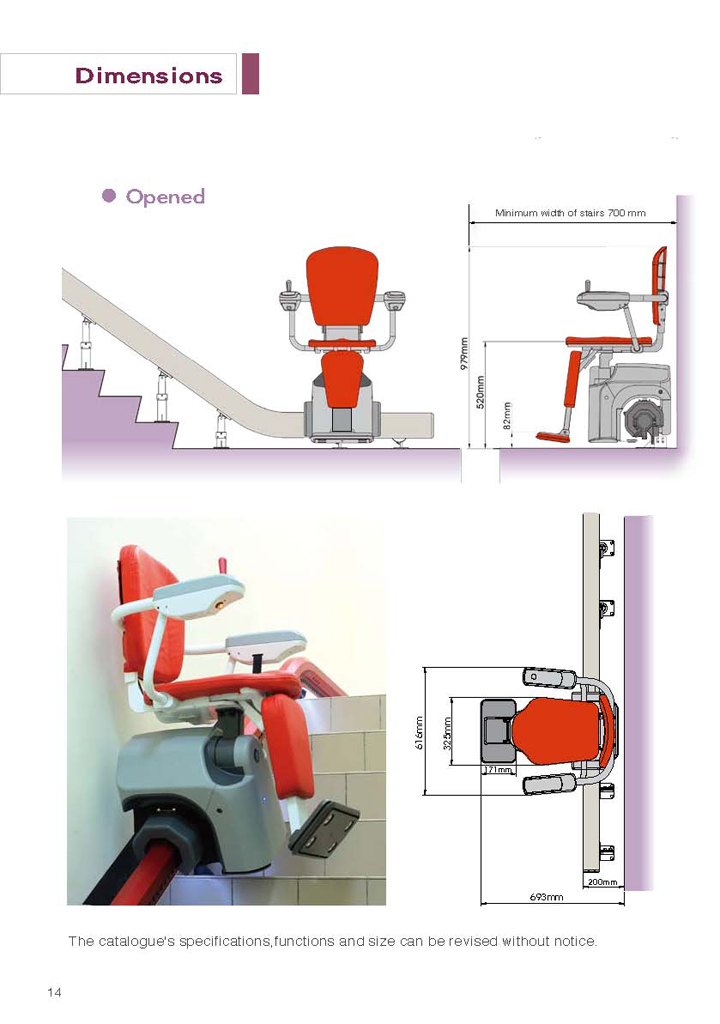 Dimensions

Opened

Minimum width of stairs 700 mm

979mm

520mm

82mm

616mm

325mm

171mm

200mm

693mm

The catalogue's specifications,functions and size can be revised without notice.

14