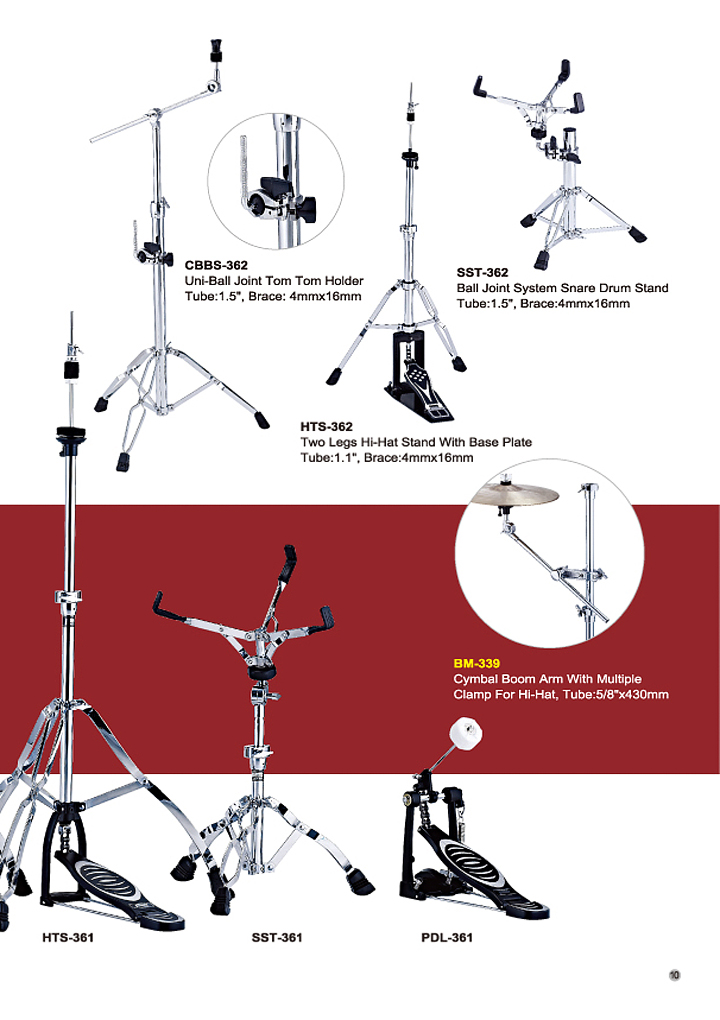 CBBS-362
Uni-Ball Joint Tom Tom Holder
Tube:1.5", Brace: 4mmx16mm

SST-362
Ball Joint System Snare Drum Stand
Tube:1.5", Brace:4mmx16mm

HTS-362
Two Legs Hi-Hat Stand With Base Plate
Tube:1.1", Brace:4mmx16mm

BM-339
Cymbal Boom Arm With Multiple Clamp For Hi-Hat, Tube:5/8"x430mm

HTS-361

SST-361

PDL-361

10