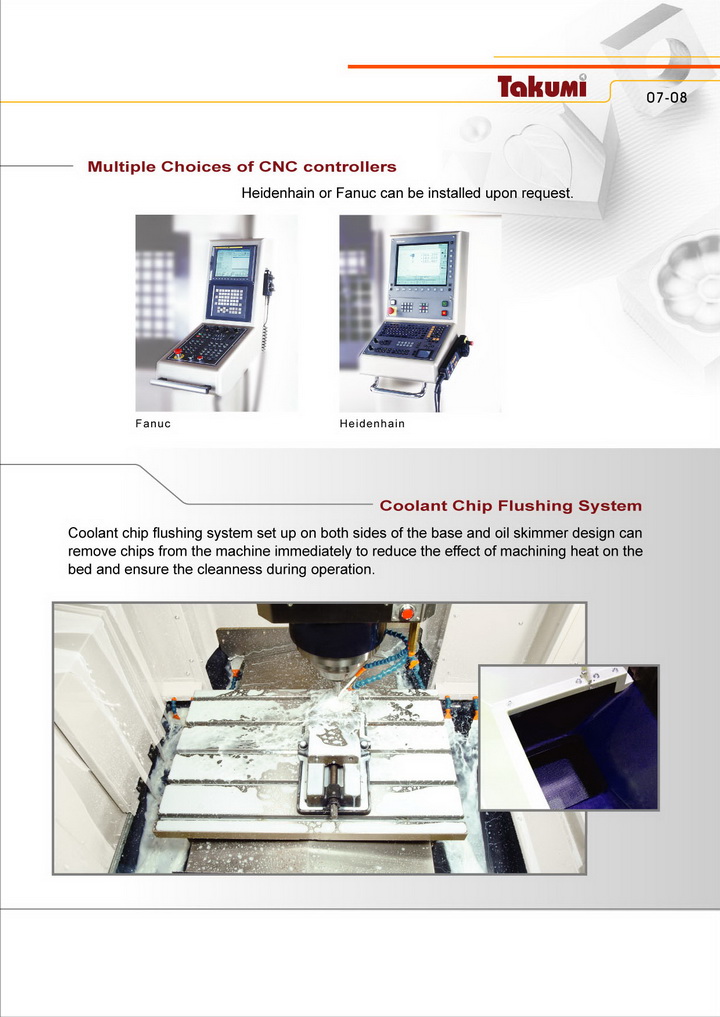 Takumi

07-08

Multiple Choices of CNC controllers

Heidenhain or Fanuc can be installed upon request.

Fanuc

Heidenhain

Coolant Chip Flushing System

Coolant chip flushing system set up on both sides of the base and oil skimmer design can remove chips from the machine immediately to reduce the effect of machining heat on the bed and ensure the cleanness during operation.