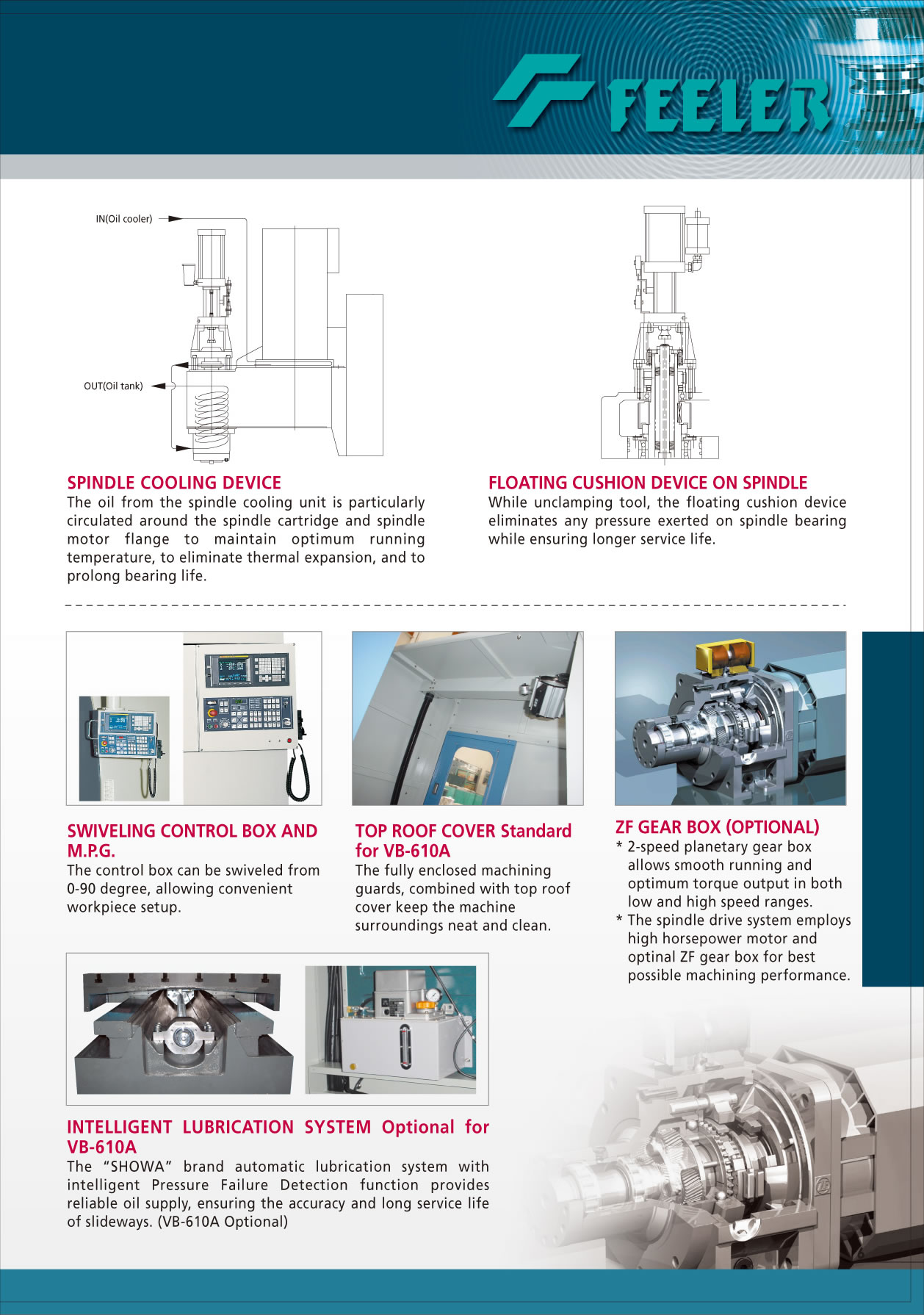 FEELER

IN(Oil cooler)

OUT(Oil tank)

SPINDLE COOLING DEVICE
The oil from the spindle cooling unit is particularly circulated around the spindle cartridge and spindle motor flange to maintain optimum running temperature, to eliminate thermal expansion, and to prolong bearing life.

FLOATING CUSHION DEVICE ON SPINDLE
While unclamping tool, the floating cushion device eliminates any pressure exerted on spindle bearing while ensuring longer service life.

SWIVELING CONTROL BOX AND M.P.G.
The control box can be swiveled from 0-90 degree, allowing convenient workpiece setup.

TOP ROOF COVER Standard for VB-610A
The fully enclosed machining guards, combined with top roof cover keep the machine surroundings neat and clean.

ZF GEAR BOX (OPTIONAL)
* 2-speed planetary gear box allows smooth running and optimum torque output in both low and high speed ranges.
* The spindle drive system employs high horsepower motor and optinal ZF gear box for best possible machining performance.

INTELLIGENT LUBRICATION SYSTEM Optional for VB-610A
The “SHOWA” brand automatic lubrication system with intelligent Pressure Failure Detection function provides reliable oil supply, ensuring the accuracy and long service life of slideways. (VB-610A Optional)