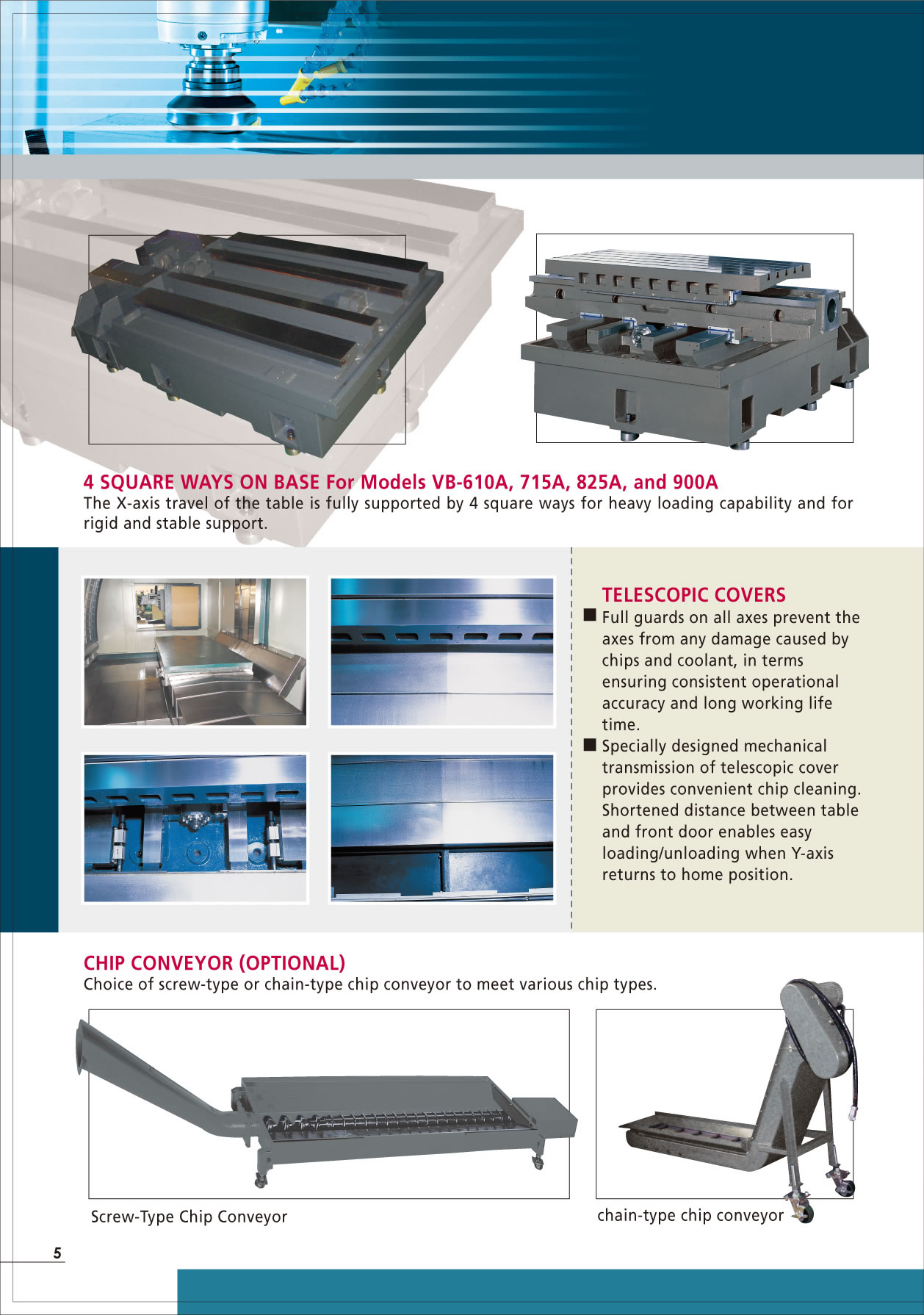 4 SQUARE WAYS ON BASE For Models VB-610A, 715A, 825A, and 900A
The X-axis travel of the table is fully supported by 4 square ways for heavy loading capability and for rigid and stable support.

TELESCOPIC COVERS
■ Full guards on all axes prevent the axes from any damage caused by chips and coolant, in terms ensuring consistent operational accuracy and long working life time.
■ Specially designed mechanical transmission of telescopic cover provides convenient chip cleaning. Shortened distance between table and front door enables easy loading/unloading when Y-axis returns to home position.

CHIP CONVEYOR (OPTIONAL)
Choice of screw-type or chain-type chip conveyor to meet various chip types.

Screw-Type Chip Conveyor

chain-type chip conveyor

5