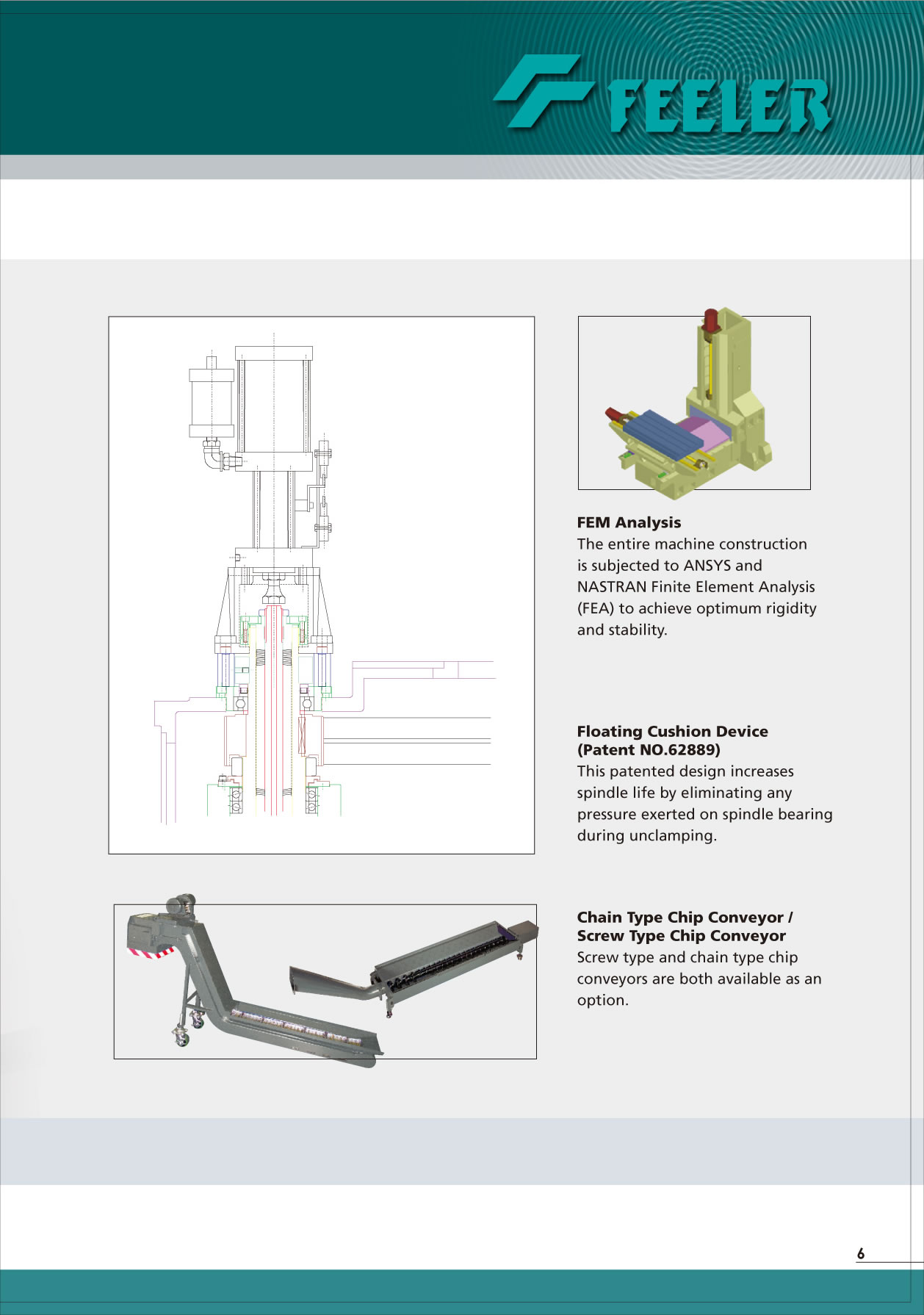 FEELER

FEM Analysis
The entire machine construction is subjected to ANSYS and NASTRAN Finite Element Analysis (FEA) to achieve optimum rigidity and stability.

Floating Cushion Device
(Patent NO.62889)
This patented design increases spindle life by eliminating any pressure exerted on spindle bearing during unclamping.

Chain Type Chip Conveyor /
Screw Type Chip Conveyor
Screw type and chain type chip conveyors are both available as an option.

6