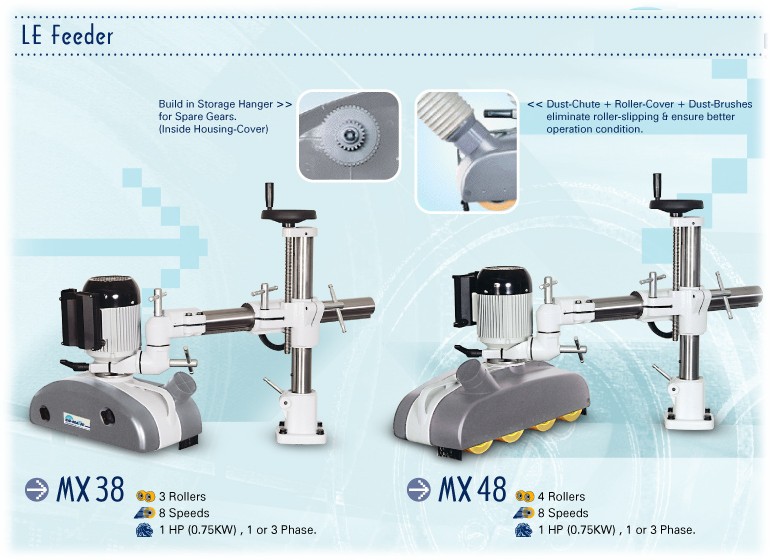 LE Feeder

Build in Storage Hanger >>
for Spare Gears.
(Inside Housing-Cover)

<< Dust-Chute + Roller-Cover + Dust-Brushes
eliminate roller-slipping & ensure better
operation condition.

MX 38
3 Rollers
8 Speeds
1 HP (0.75KW) , 1 or 3 Phase.

MX 48
4 Rollers
8 Speeds
1 HP (0.75KW) , 1 or 3 Phase.