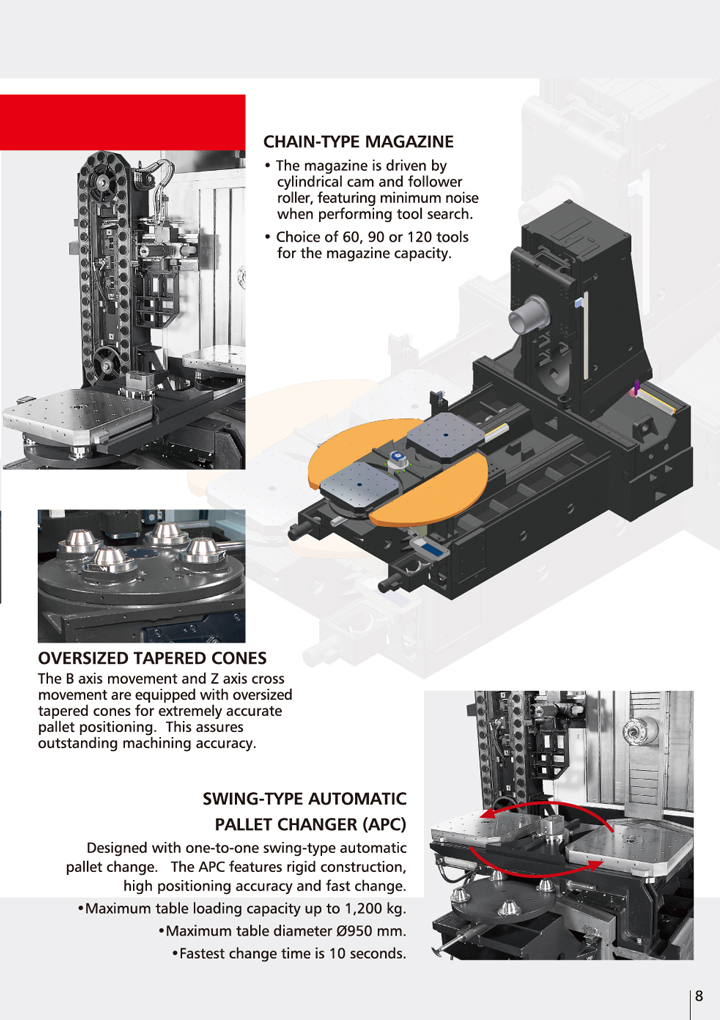 CHAIN-TYPE MAGAZINE

• The magazine is driven by cylindrical cam and follower roller, featuring minimum noise when performing tool search.

• Choice of 60, 90 or 120 tools for the magazine capacity.

OVERSIZED TAPERED CONES

The B axis movement and Z axis cross movement are equipped with oversized tapered cones for extremely accurate pallet positioning. This assures outstanding machining accuracy.

SWING-TYPE AUTOMATIC PALLET CHANGER (APC)

Designed with one-to-one swing-type automatic pallet change. The APC features rigid construction, high positioning accuracy and fast change.

•Maximum table loading capacity up to 1,200 kg.

•Maximum table diameter Ø950 mm.

•Fastest change time is 10 seconds.

8