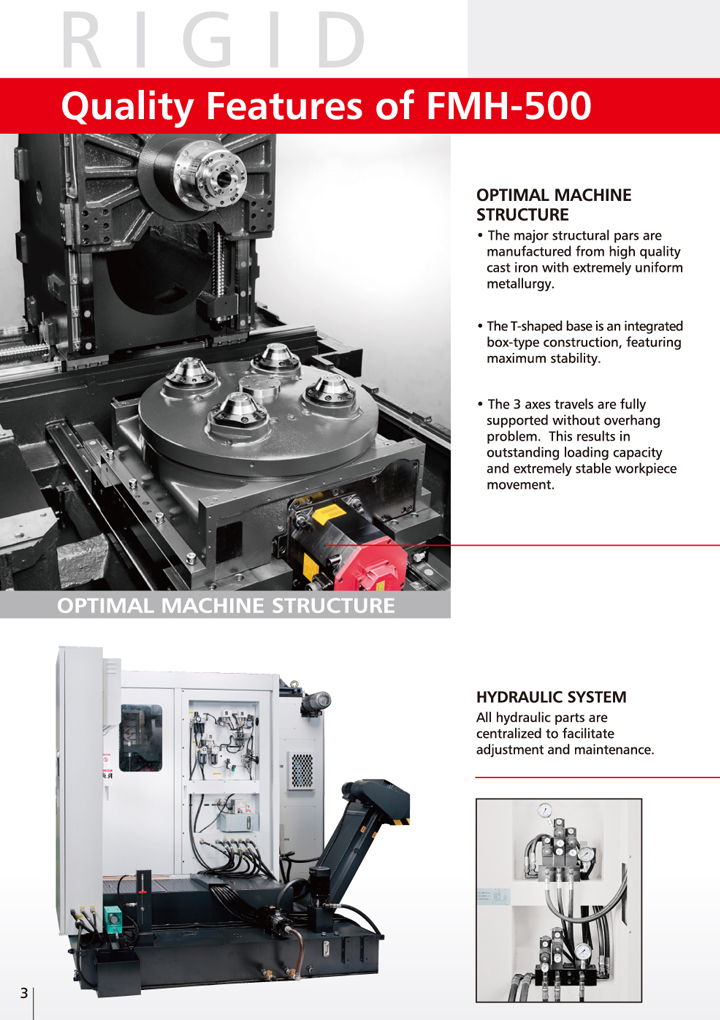 RIGID

Quality Features of FMH-500

OPTIMAL MACHINE STRUCTURE

• The major structural pars are manufactured from high quality cast iron with extremely uniform metallurgy.

• The T-shaped base is an integrated box-type construction, featuring maximum stability.

• The 3 axes travels are fully supported without overhang problem. This results in outstanding loading capacity and extremely stable workpiece movement.

OPTIMAL MACHINE STRUCTURE

HYDRAULIC SYSTEM

All hydraulic parts are centralized to facilitate adjustment and maintenance.

3