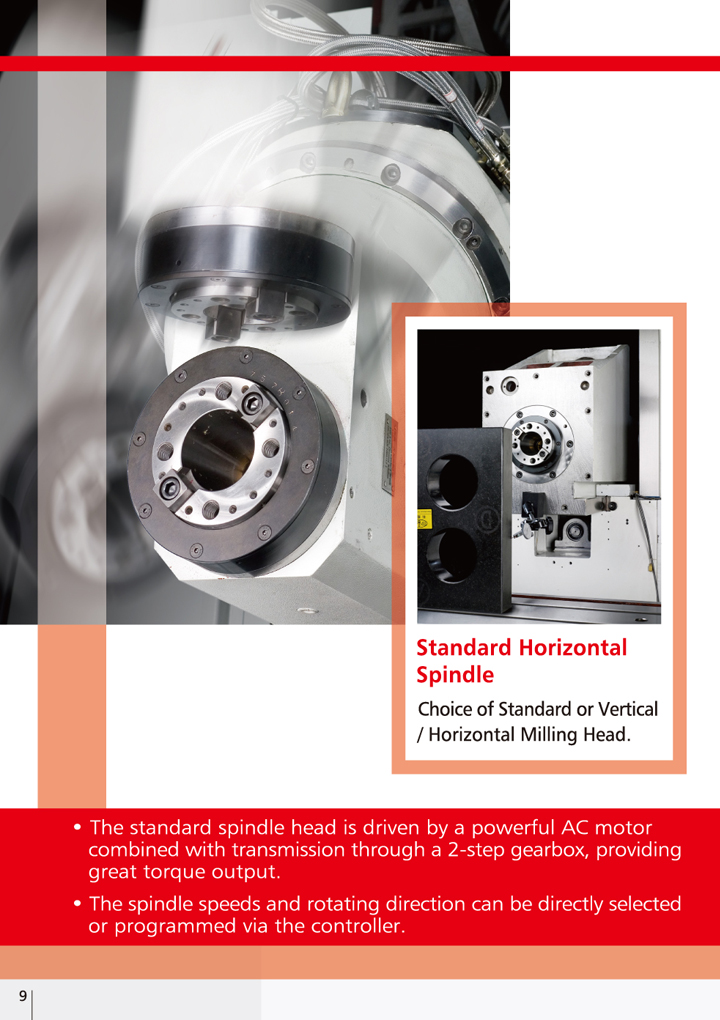 Standard Horizontal Spindle

Choice of Standard or Vertical / Horizontal Milling Head.

• The standard spindle head is driven by a powerful AC motor combined with transmission through a 2-step gearbox, providing great torque output.

• The spindle speeds and rotating direction can be directly selected or programmed via the controller.

9