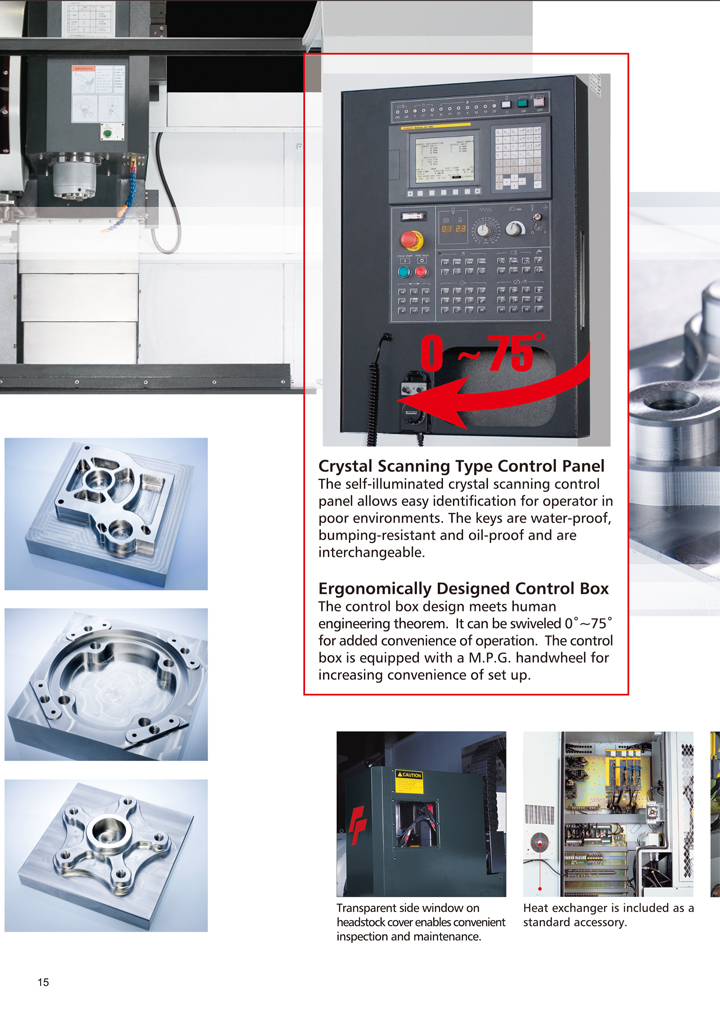 0 ~ 75°

Crystal Scanning Type Control Panel
The self-illuminated crystal scanning control panel allows easy identification for operator in poor environments. The keys are water-proof, bumping-resistant and oil-proof and are interchangeable.

Ergonomically Designed Control Box
The control box design meets human engineering theorem. It can be swiveled 0˚~75˚ for added convenience of operation. The control box is equipped with a M.P.G. handwheel for increasing convenience of set up.

CAUTION

Transparent side window on headstock cover enables convenient inspection and maintenance.

Heat exchanger is included as a standard accessory.

15