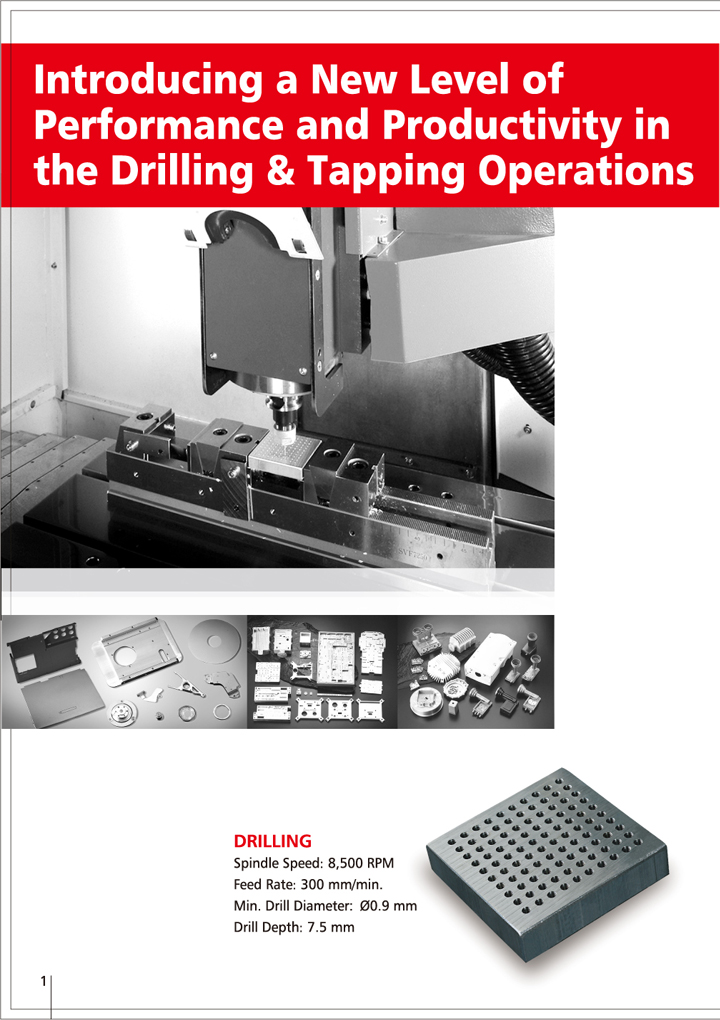 Introducing a New Level of Performance and Productivity in the Drilling & Tapping Operations

DRILLING
Spindle Speed: 8,500 RPM
Feed Rate: 300 mm/min.
Min. Drill Diameter: Ø0.9 mm
Drill Depth: 7.5 mm

1