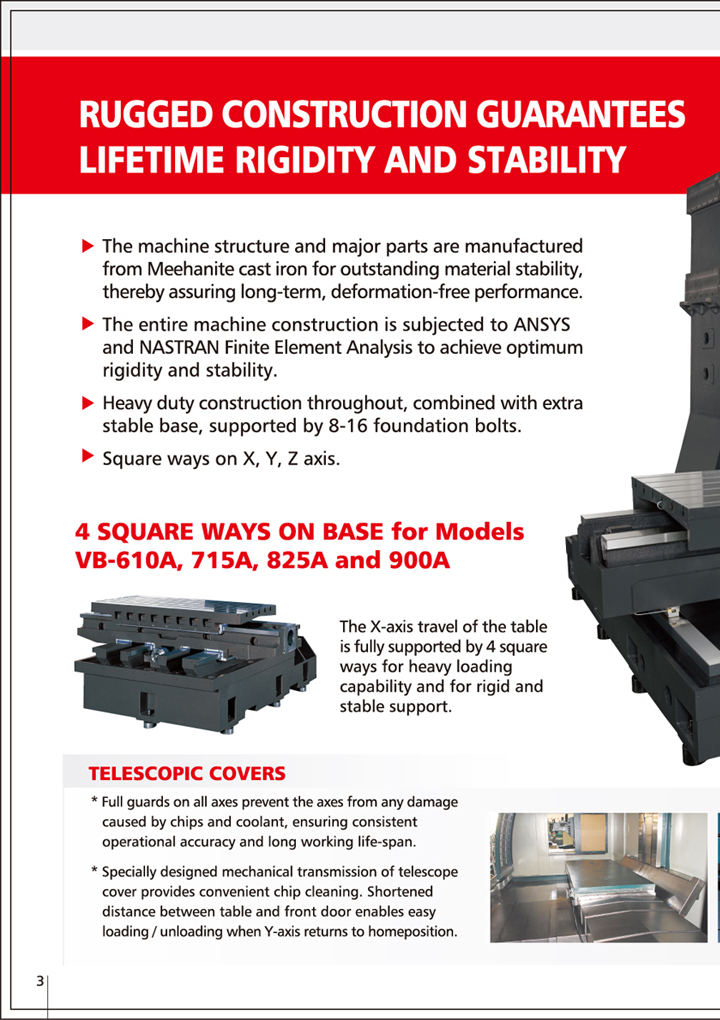 RUGGED CONSTRUCTION GUARANTEES LIFETIME RIGIDITY AND STABILITY

▶ The machine structure and major parts are manufactured from Meehanite cast iron for outstanding material stability, thereby assuring long-term, deformation-free performance.

▶ The entire machine construction is subjected to ANSYS and NASTRAN Finite Element Analysis to achieve optimum rigidity and stability.

▶ Heavy duty construction throughout, combined with extra stable base, supported by 8-16 foundation bolts.

▶ Square ways on X, Y, Z axis.

4 SQUARE WAYS ON BASE for Models VB-610A, 715A, 825A and 900A

The X-axis travel of the table is fully supported by 4 square ways for heavy loading capability and for rigid and stable support.

TELESCOPIC COVERS

* Full guards on all axes prevent the axes from any damage caused by chips and coolant, ensuring consistent operational accuracy and long working life-span.

* Specially designed mechanical transmission of telescope cover provides convenient chip cleaning. Shortened distance between table and front door enables easy loading / unloading when Y-axis returns to homeposition.

3