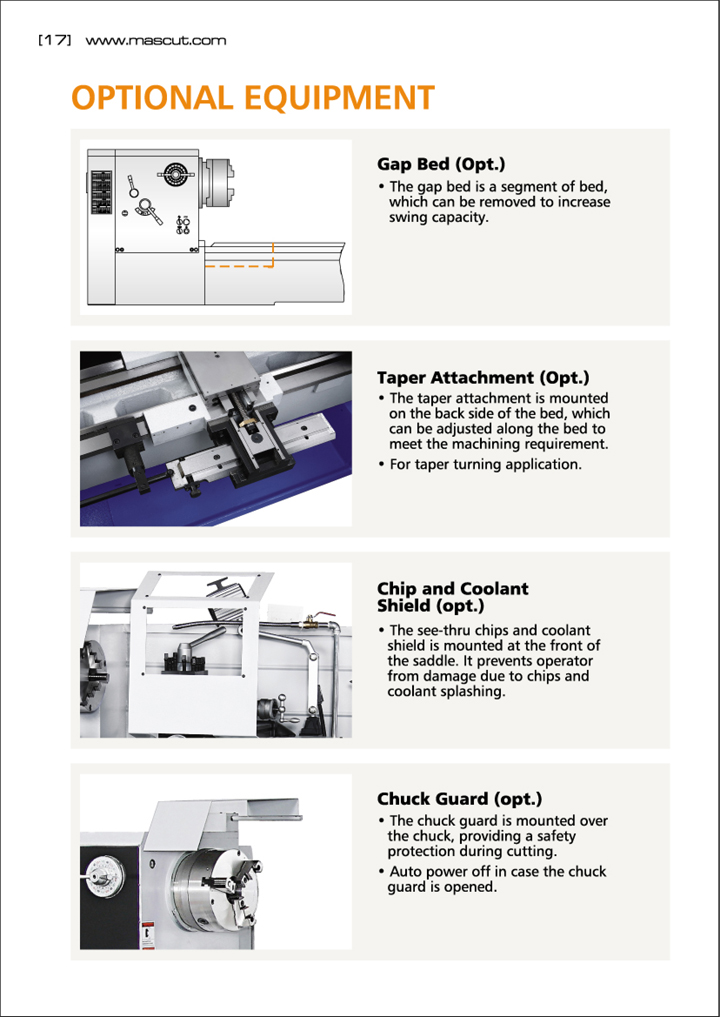 [17] www.mascut.com

OPTIONAL EQUIPMENT

Gap Bed (Opt.)
• The gap bed is a segment of bed, which can be removed to increase swing capacity.

Taper Attachment (Opt.)
• The taper attachment is mounted on the back side of the bed, which can be adjusted along the bed to meet the machining requirement.
• For taper turning application.

Chip and Coolant Shield (opt.)
• The see-thru chips and coolant shield is mounted at the front of the saddle. It prevents operator from damage due to chips and coolant splashing.

Chuck Guard (opt.)
• The chuck guard is mounted over the chuck, providing a safety protection during cutting.
• Auto power off in case the chuck guard is opened.