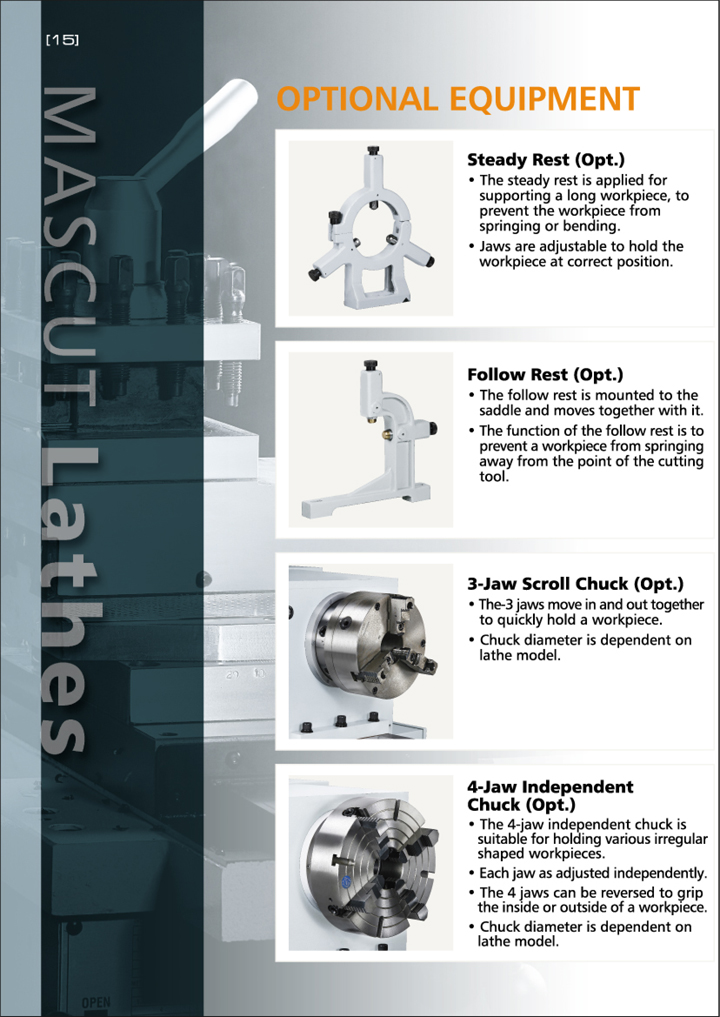 [15]

MASCUT Lathes

OPTIONAL EQUIPMENT

Steady Rest (Opt.)
• The steady rest is applied for supporting a long workpiece, to prevent the workpiece from springing or bending.
• Jaws are adjustable to hold the workpiece at correct position.

Follow Rest (Opt.)
• The follow rest is mounted to the saddle and moves together with it.
• The function of the follow rest is to prevent a workpiece from springing away from the point of the cutting tool.

3-Jaw Scroll Chuck (Opt.)
• The-3 jaws move in and out together to quickly hold a workpiece.
• Chuck diameter is dependent on lathe model.

4-Jaw Independent Chuck (Opt.)
• The 4-jaw independent chuck is suitable for holding various irregular shaped workpieces.
• Each jaw as adjusted independently.
• The 4 jaws can be reversed to grip the inside or outside of a workpiece.
• Chuck diameter is dependent on lathe model.

OPEN