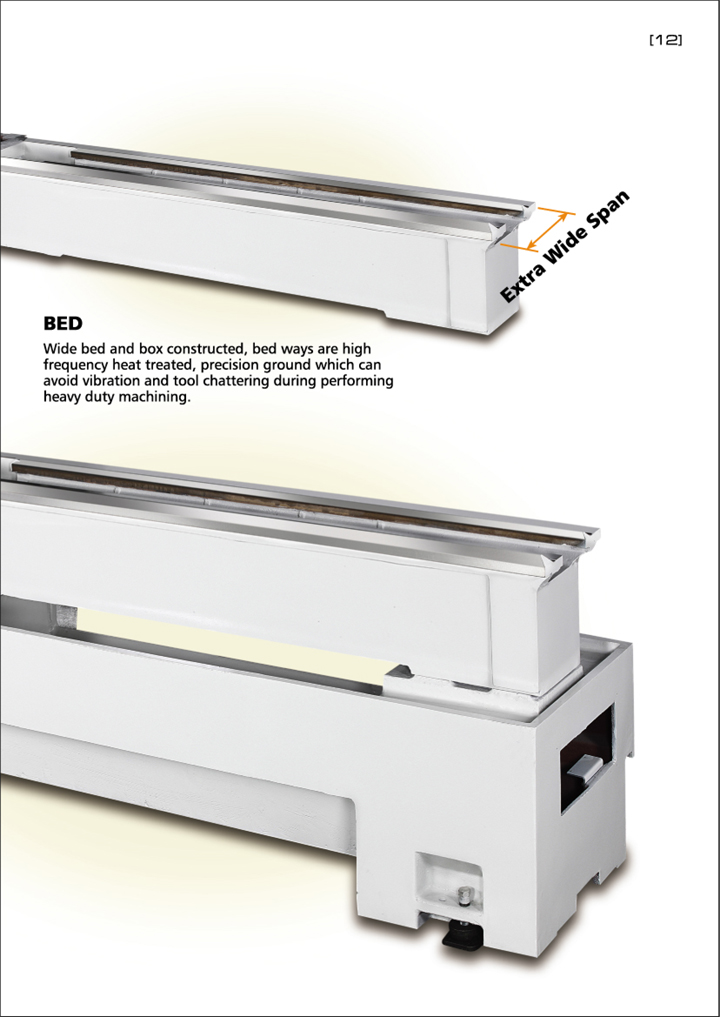 [12]

Extra Wide Span

BED

Wide bed and box constructed, bed ways are high frequency heat treated, precision ground which can avoid vibration and tool chattering during performing heavy duty machining.