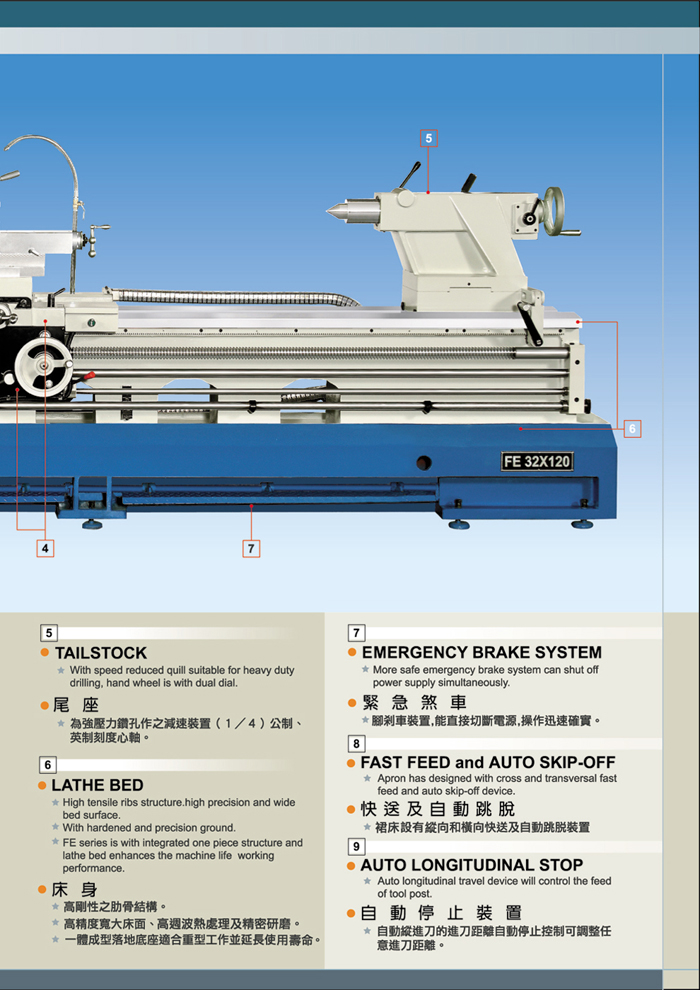 5

6

FE 32X120

4

7

5

TAILSTOCK

With speed reduced quill suitable for heavy duty drilling, hand wheel is with dual dial.

尾 座

為強壓力鑽孔作之減速裝置（1／4）公制、英制刻度心軸。

6

LATHE BED

High tensile ribs structure.high precision and wide bed surface.

With hardened and precision ground.

FE series is with integrated one piece structure and lathe bed enhances the machine life working performance.

床 身

高剛性之肋骨結構。

高精度寬大床面、高週波熱處理及精密研磨。

一體成型落地底座適合重型工作並延長使用壽命。

7

EMERGENCY BRAKE SYSTEM

More safe emergency brake system can shut off power supply simultaneously.

緊 急 煞 車

腳刹車裝置,能直接切斷電源,操作迅速確實。

8

FAST FEED and AUTO SKIP-OFF

Apron has designed with cross and transversal fast feed and auto skip-off device.

快 送 及 自 動 跳 脫

裙床設有縱向和橫向快送及自動跳脫裝置

9

AUTO LONGITUDINAL STOP

Auto longitudinal travel device will control the feed of tool post.

自 動 停 止 裝 置

自動縱進刀的進刀距離自動停止控制可調整任意進刀距離。