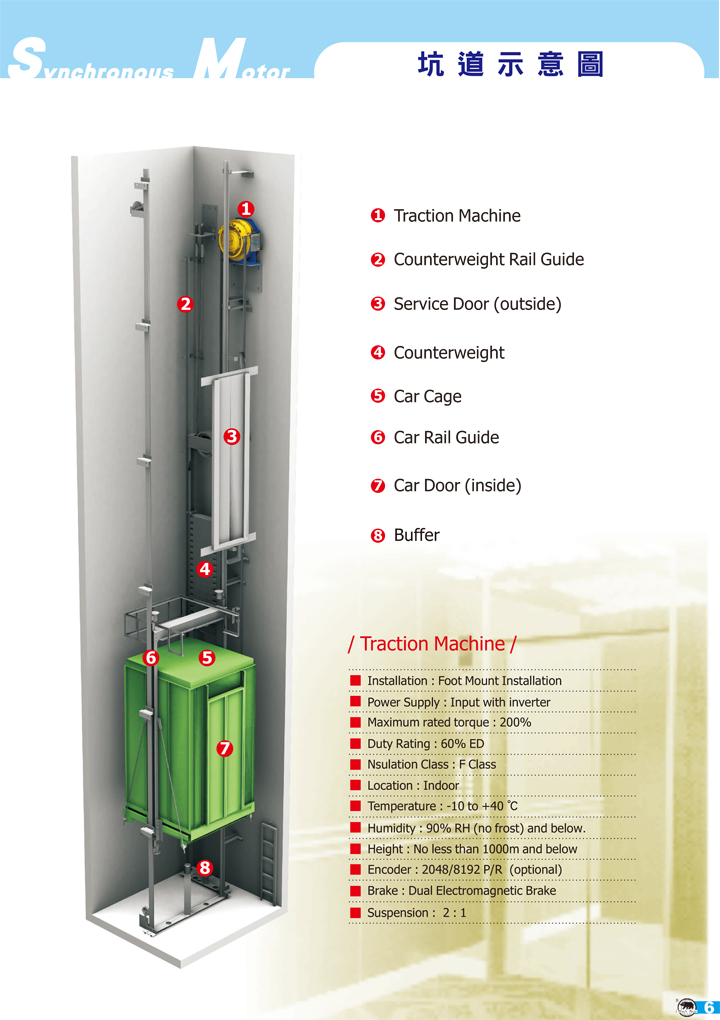 Synchronous Motor

坑道示意圖

1
2
3
4
5
6
7
8

❶ Traction Machine

❷ Counterweight Rail Guide

❸ Service Door (outside)

❹ Counterweight

❺ Car Cage

❻ Car Rail Guide

❼ Car Door (inside)

❽ Buffer

/ Traction Machine /

■ Installation : Foot Mount Installation
■ Power Supply : Input with inverter
■ Maximum rated torque : 200%
■ Duty Rating : 60% ED
■ Nsulation Class : F Class
■ Location : Indoor
■ Temperature : -10 to +40 ℃
■ Humidity : 90% RH (no frost) and below.
■ Height : No less than 1000m and below
■ Encoder : 2048/8192 P/R (optional)
■ Brake : Dual Electromagnetic Brake
■ Suspension : 2 : 1

6