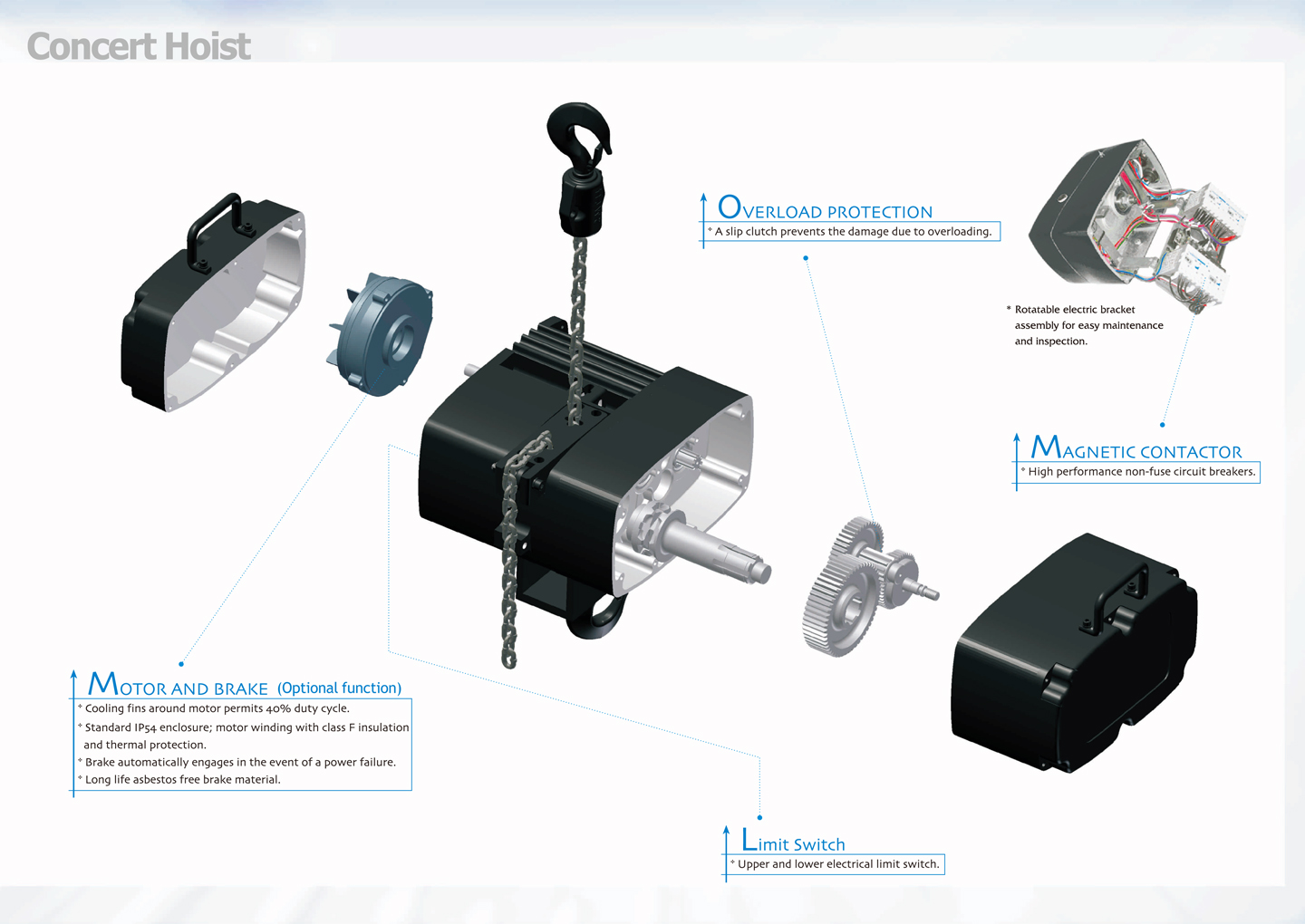 Concert Hoist

OVERLOAD PROTECTION
* A slip clutch prevents the damage due to overloading.

* Rotatable electric bracket assembly for easy maintenance and inspection.

MAGNETIC CONTACTOR
* High performance non-fuse circuit breakers.

MOTOR AND BRAKE (Optional function)
* Cooling fins around motor permits 40% duty cycle.
* Standard IP54 enclosure; motor winding with class F insulation and thermal protection.
* Brake automatically engages in the event of a power failure.
* Long life asbestos free brake material.

Limit Switch
* Upper and lower electrical limit switch.