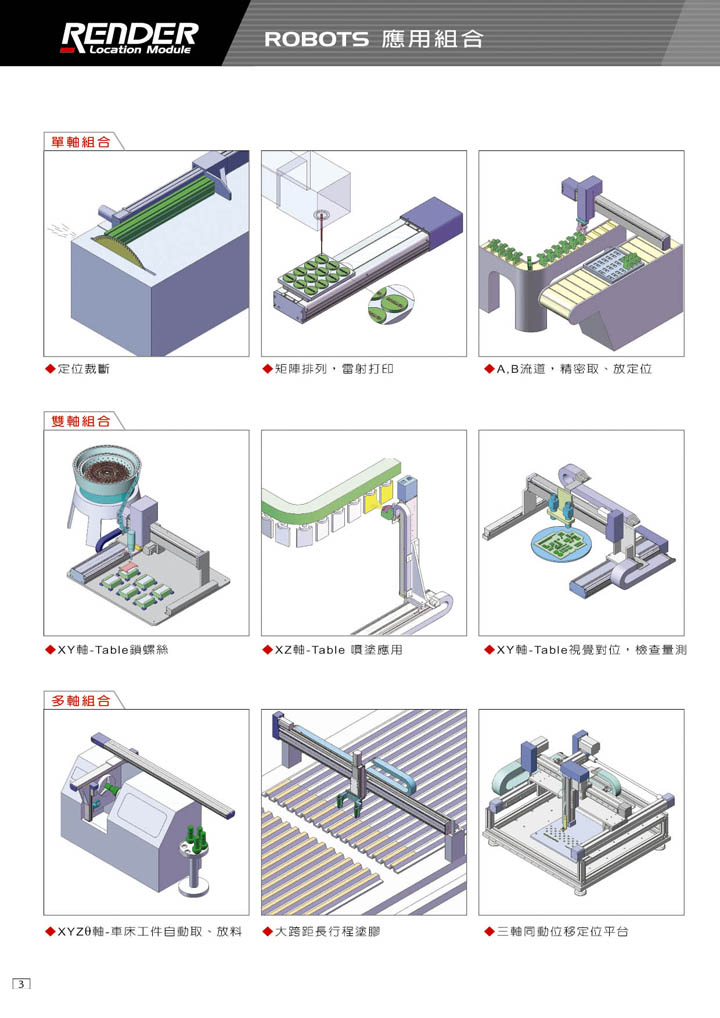 RENDER
Location Module

ROBOTS 應用組合

單軸組合

◆定位裁斷

◆矩陣排列，雷射打印

◆A,B流道，精密取、放定位

雙軸組合

◆XY軸-Table鎖螺絲

◆XZ軸-Table 噴塗應用

◆XY軸-Table視覺對位，檢查量測

多軸組合

◆XYZθ軸-車床工件自動取、放料

◆大跨距長行程塗膠

◆三軸同動位移定位平台

3