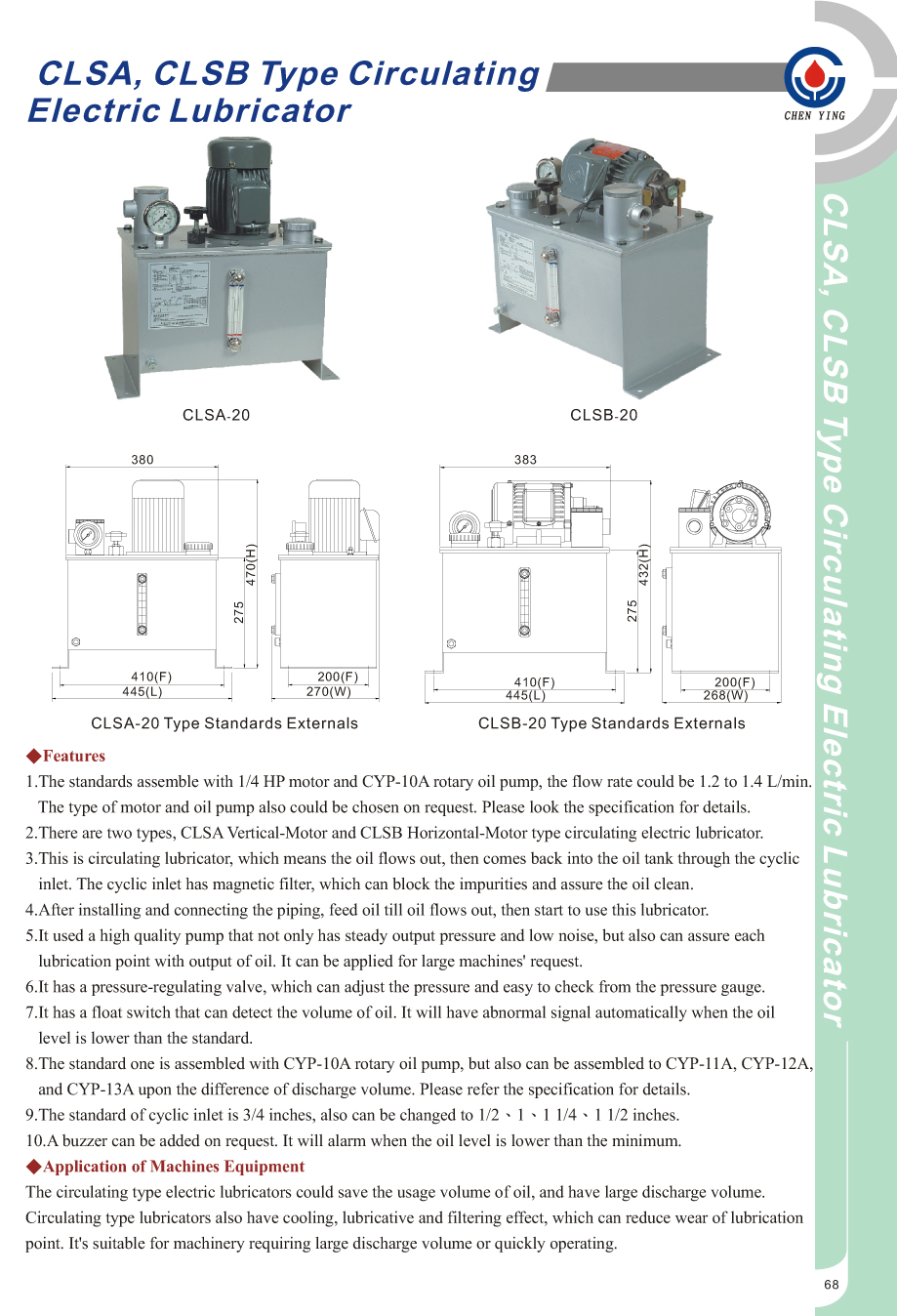 CLSA, CLSB Type Circulating Electric Lubricator

CHEN YING

CLSA, CLSB Type Circulating Electric Lubricator

CLSA-20

CLSB-20

380

470(H)

275

410(F)

445(L)

200(F)

270(W)

383

432(H)

275

410(F)

445(L)

200(F)

268(W)

CLSA-20 Type Standards Externals

CLSB-20 Type Standards Externals

◆Features

1.The standards assemble with 1/4 HP motor and CYP-10A rotary oil pump, the flow rate could be 1.2 to 1.4 L/min. The type of motor and oil pump also could be chosen on request. Please look the specification for details.

2.There are two types, CLSA Vertical-Motor and CLSB Horizontal-Motor type circulating electric lubricator.

3.This is circulating lubricator, which means the oil flows out, then comes back into the oil tank through the cyclic inlet. The cyclic inlet has magnetic filter, which can block the impurities and assure the oil clean.

4.After installing and connecting the piping, feed oil till oil flows out, then start to use this lubricator.

5.It used a high quality pump that not only has steady output pressure and low noise, but also can assure each lubrication point with output of oil. It can be applied for large machines' request.

6.It has a pressure-regulating valve, which can adjust the pressure and easy to check from the pressure gauge.

7.It has a float switch that can detect the volume of oil. It will have abnormal signal automatically when the oil level is lower than the standard.

8.The standard one is assembled with CYP-10A rotary oil pump, but also can be assembled to CYP-11A, CYP-12A, and CYP-13A upon the difference of discharge volume. Please refer the specification for details.

9.The standard of cyclic inlet is 3/4 inches, also can be changed to 1/2、1、1 1/4、1 1/2 inches.

10.A buzzer can be added on request. It will alarm when the oil level is lower than the minimum.

◆Application of Machines Equipment

The circulating type electric lubricators could save the usage volume of oil, and have large discharge volume. Circulating type lubricators also have cooling, lubricative and filtering effect, which can reduce wear of lubrication point. It's suitable for machinery requiring large discharge volume or quickly operating.

68