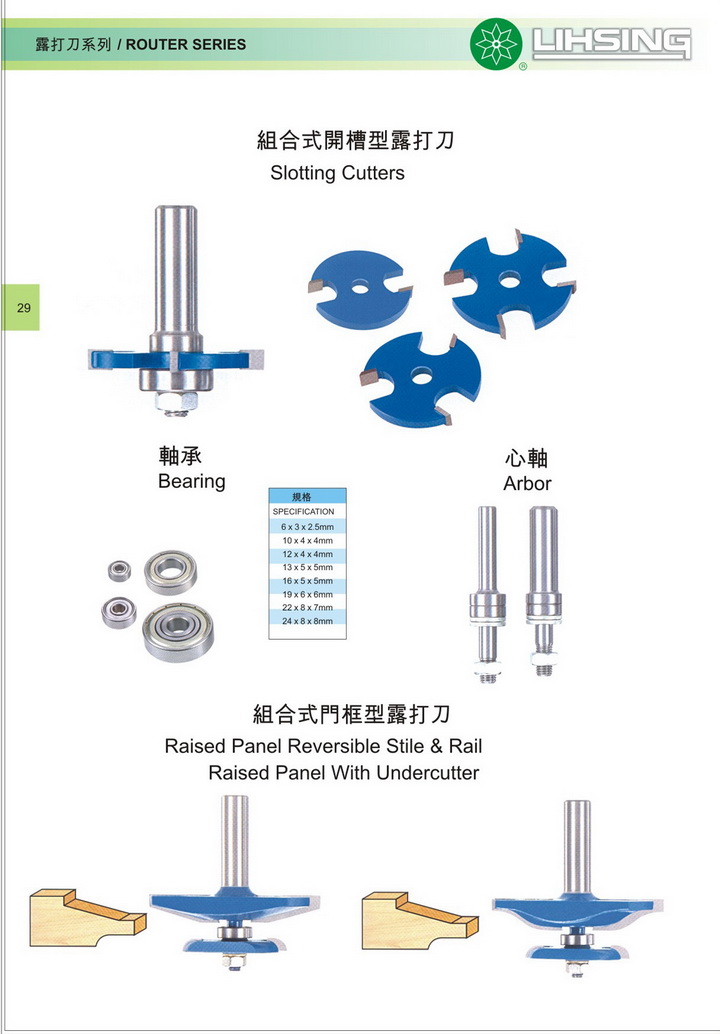 露打刀系列 / ROUTER SERIES

LIHSING ®

29

組合式開槽型露打刀
Slotting Cutters

軸承
Bearing

| 規格 |
|---|
| SPECIFICATION |
| 6 x 3 x 2.5mm |
| 10 x 4 x 4mm |
| 12 x 4 x 4mm |
| 13 x 5 x 5mm |
| 16 x 5 x 5mm |
| 19 x 6 x 6mm |
| 22 x 8 x 7mm |
| 24 x 8 x 8mm |

心軸
Arbor

組合式門框型露打刀
Raised Panel Reversible Stile & Rail
Raised Panel With Undercutter