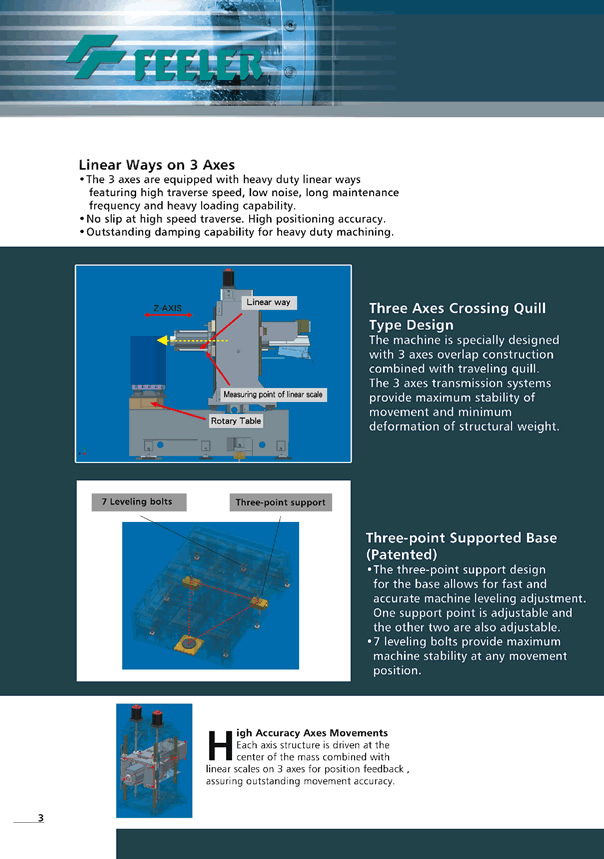 FEELER

Linear Ways on 3 Axes
• The 3 axes are equipped with heavy duty linear ways featuring high traverse speed, low noise, long maintenance frequency and heavy loading capability.
• No slip at high speed traverse. High positioning accuracy.
• Outstanding damping capability for heavy duty machining.

Z-AXIS
Linear way
Measuring point of linear scale
Rotary Table

Three Axes Crossing Quill Type Design
The machine is specially designed with 3 axes overlap construction combined with traveling quill. The 3 axes transmission systems provide maximum stability of movement and minimum deformation of structural weight.

7 Leveling bolts
Three-point support

Three-point Supported Base (Patented)
• The three-point support design for the base allows for fast and accurate machine leveling adjustment. One support point is adjustable and the other two are also adjustable.
• 7 leveling bolts provide maximum machine stability at any movement position.

High Accuracy Axes Movements
Each axis structure is driven at the center of the mass combined with linear scales on 3 axes for position feedback , assuring outstanding movement accuracy.

3