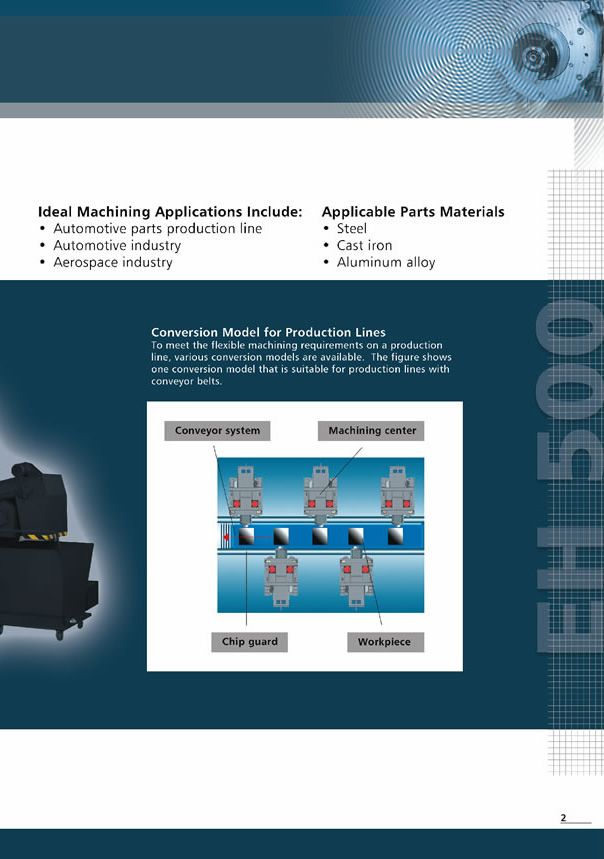 Ideal Machining Applications Include:
• Automotive parts production line
• Automotive industry
• Aerospace industry

Applicable Parts Materials
• Steel
• Cast iron
• Aluminum alloy

Conversion Model for Production Lines
To meet the flexible machining requirements on a production line, various conversion models are available. The figure shows one conversion model that is suitable for production lines with conveyor belts.

Conveyor system
Machining center
Chip guard
Workpiece

EH500

2