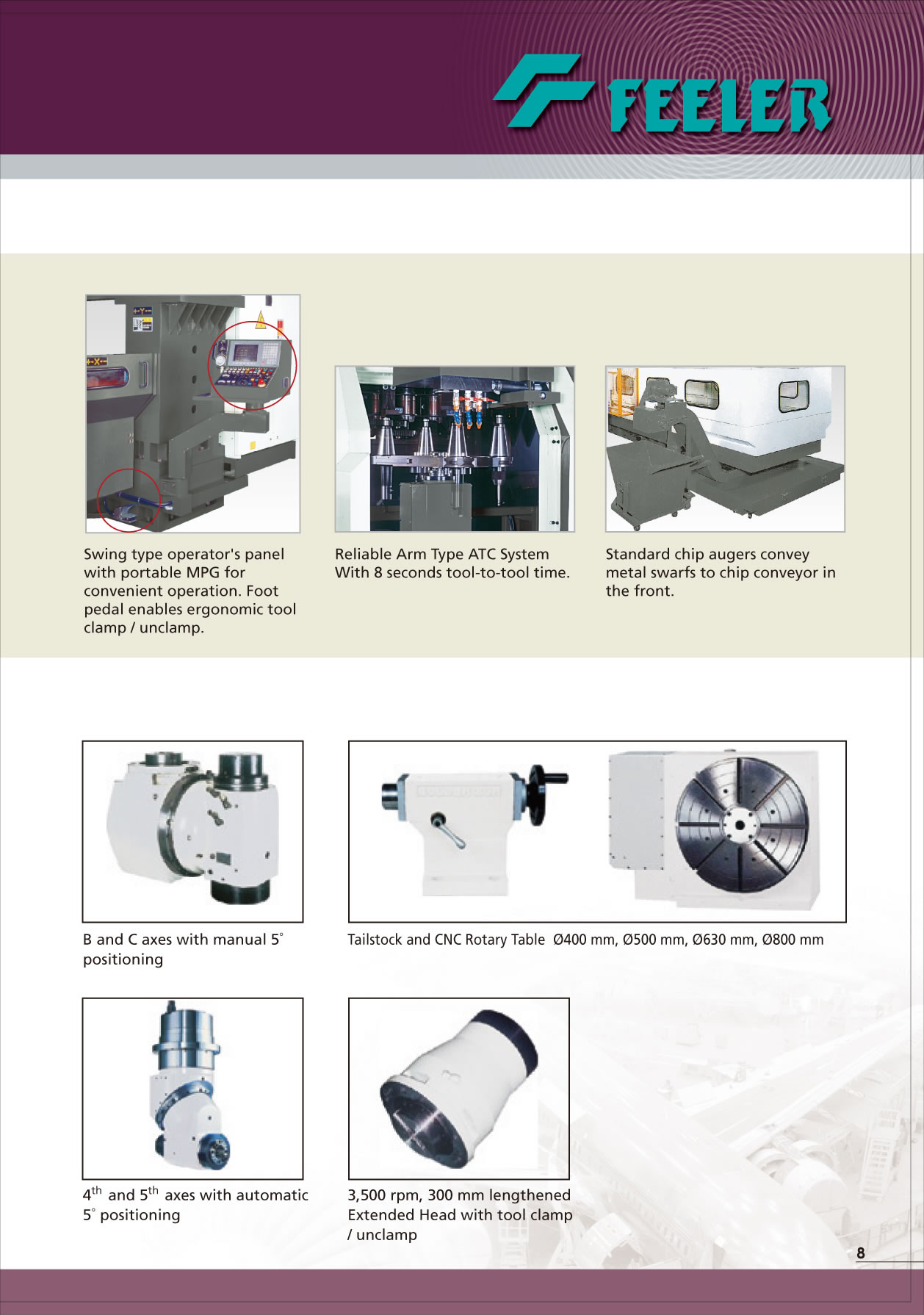 FEELER

Swing type operator's panel with portable MPG for convenient operation. Foot pedal enables ergonomic tool clamp / unclamp.

Reliable Arm Type ATC System With 8 seconds tool-to-tool time.

Standard chip augers convey metal swarfs to chip conveyor in the front.

B and C axes with manual 5° positioning

Tailstock and CNC Rotary Table Ø400 mm, Ø500 mm, Ø630 mm, Ø800 mm

$4^{th}$ and $5^{th}$ axes with automatic 5° positioning

3,500 rpm, 300 mm lengthened Extended Head with tool clamp / unclamp

8