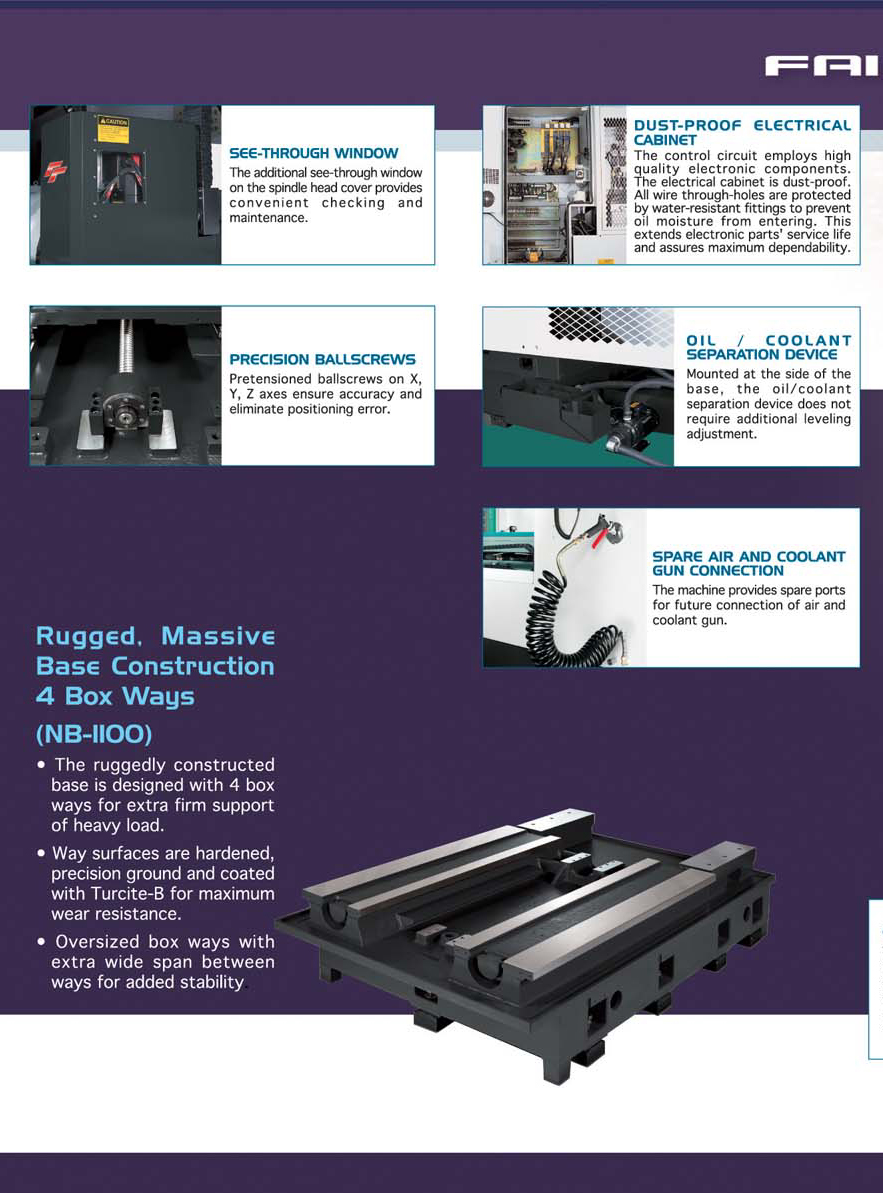 FAI

CAUTION

SEE-THROUGH WINDOW
The additional see-through window on the spindle head cover provides convenient checking and maintenance.

DUST-PROOF ELECTRICAL CABINET
The control circuit employs high quality electronic components. The electrical cabinet is dust-proof. All wire through-holes are protected by water-resistant fittings to prevent oil moisture from entering. This extends electronic parts' service life and assures maximum dependability.

PRECISION BALLSCREWS
Pretensioned ballscrews on X, Y, Z axes ensure accuracy and eliminate positioning error.

OIL / COOLANT SEPARATION DEVICE
Mounted at the side of the base, the oil/coolant separation device does not require additional leveling adjustment.

SPARE AIR AND COOLANT GUN CONNECTION
The machine provides spare ports for future connection of air and coolant gun.

Rugged, Massive Base Construction 4 Box Ways
(NB-1100)

• The ruggedly constructed base is designed with 4 box ways for extra firm support of heavy load.
• Way surfaces are hardened, precision ground and coated with Turcite-B for maximum wear resistance.
• Oversized box ways with extra wide span between ways for added stability.