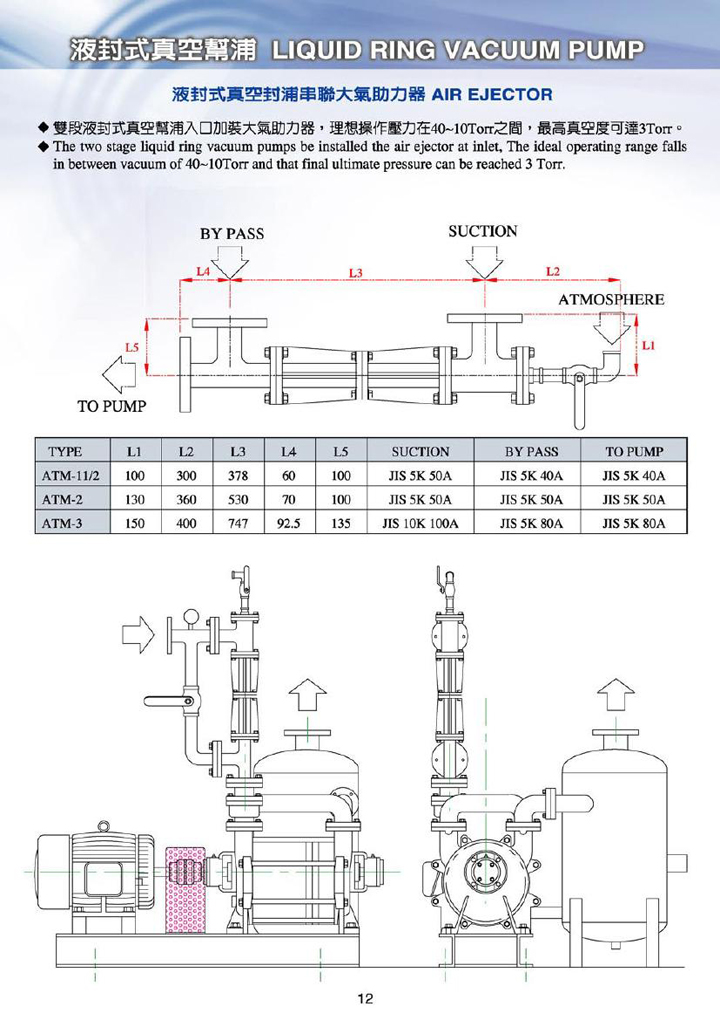 液封式真空幫浦 LIQUID RING VACUUM PUMP

液封式真空封浦串聯大氣助力器 AIR EJECTOR

◆ 雙段液封式真空幫浦入口加裝大氣助力器，理想操作壓力在40~10Torr之間，最高真空度可達3Torr。
◆ The two stage liquid ring vacuum pumps be installed the air ejector at inlet, The ideal operating range falls in between vacuum of 40~10Torr and that final ultimate pressure can be reached 3 Torr.

BY PASS
SUCTION
L4
L3
L2
ATMOSPHERE
L5
L1
TO PUMP

| TYPE | L1 | L2 | L3 | L4 | L5 | SUCTION | BY PASS | TO PUMP |
|---|---|---|---|---|---|---|---|---|
| ATM-11/2 | 100 | 300 | 378 | 60 | 100 | JIS 5K 50A | JIS 5K 40A | JIS 5K 40A |
| ATM-2 | 130 | 360 | 530 | 70 | 100 | JIS 5K 50A | JIS 5K 50A | JIS 5K 50A |
| ATM-3 | 150 | 400 | 747 | 92.5 | 135 | JIS 10K 100A | JIS 5K 80A | JIS 5K 80A |

12