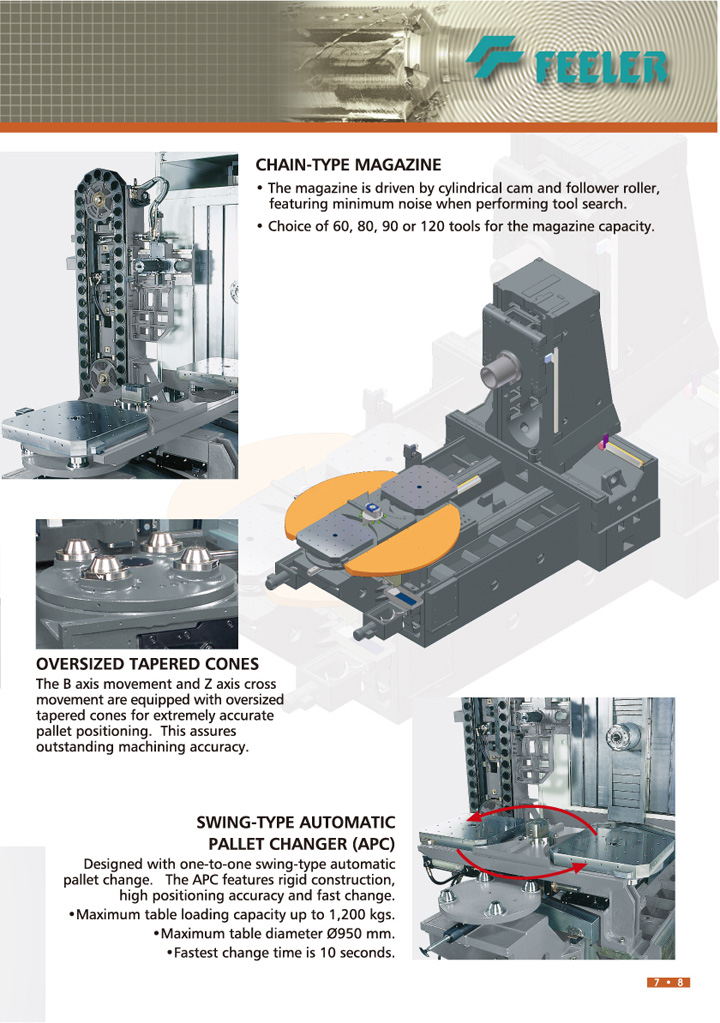 FEELER

CHAIN-TYPE MAGAZINE

• The magazine is driven by cylindrical cam and follower roller, featuring minimum noise when performing tool search.

• Choice of 60, 80, 90 or 120 tools for the magazine capacity.

OVERSIZED TAPERED CONES

The B axis movement and Z axis cross movement are equipped with oversized tapered cones for extremely accurate pallet positioning. This assures outstanding machining accuracy.

SWING-TYPE AUTOMATIC PALLET CHANGER (APC)

Designed with one-to-one swing-type automatic pallet change. The APC features rigid construction, high positioning accuracy and fast change.

•Maximum table loading capacity up to 1,200 kgs.

•Maximum table diameter Ø950 mm.

•Fastest change time is 10 seconds.

7 • 8