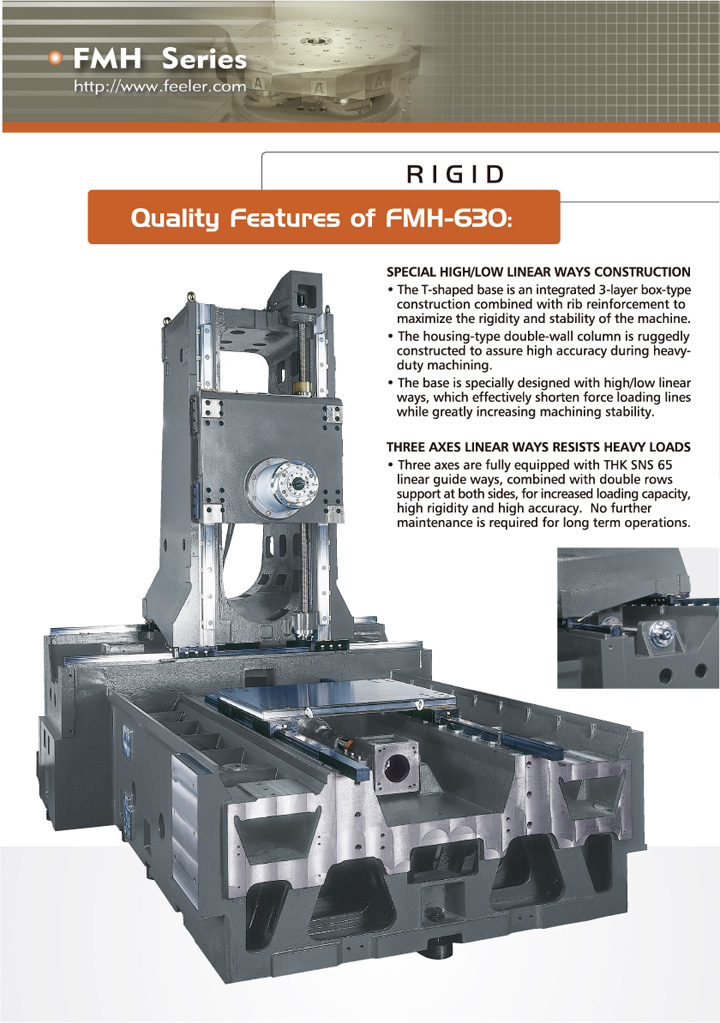 FMH Series
http://www.feeler.com

RIGID

Quality Features of FMH-630:

SPECIAL HIGH/LOW LINEAR WAYS CONSTRUCTION
• The T-shaped base is an integrated 3-layer box-type construction combined with rib reinforcement to maximize the rigidity and stability of the machine.
• The housing-type double-wall column is ruggedly constructed to assure high accuracy during heavy-duty machining.
• The base is specially designed with high/low linear ways, which effectively shorten force loading lines while greatly increasing machining stability.

THREE AXES LINEAR WAYS RESISTS HEAVY LOADS
• Three axes are fully equipped with THK SNS 65 linear guide ways, combined with double rows support at both sides, for increased loading capacity, high rigidity and high accuracy. No further maintenance is required for long term operations.