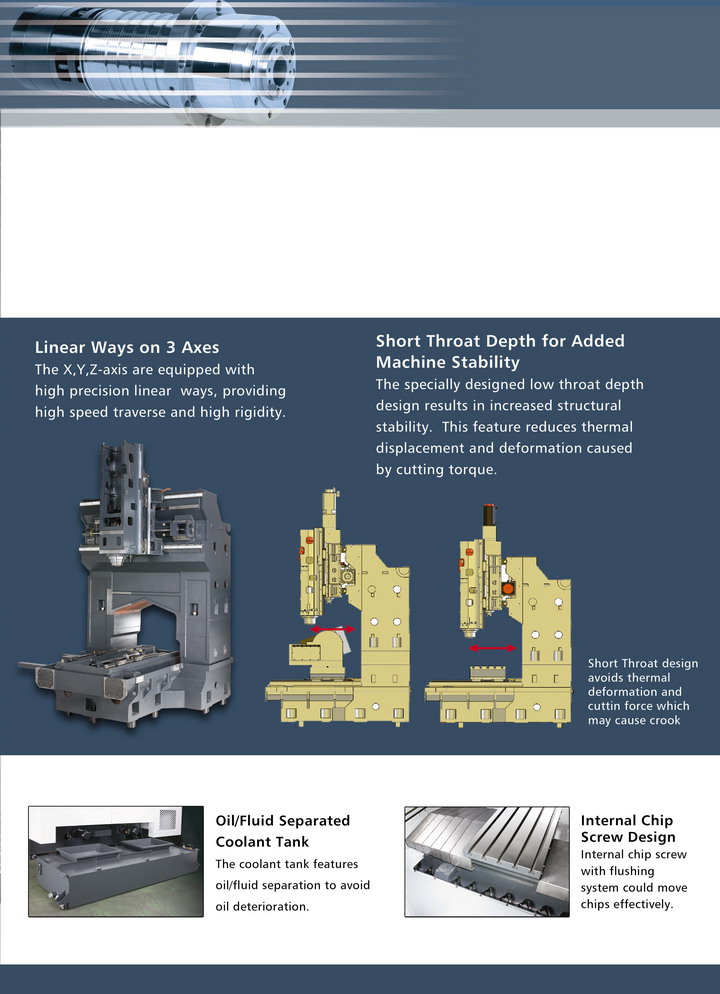 Linear Ways on 3 Axes
The X,Y,Z-axis are equipped with high precision linear ways, providing high speed traverse and high rigidity.

Short Throat Depth for Added Machine Stability
The specially designed low throat depth design results in increased structural stability. This feature reduces thermal displacement and deformation caused by cutting torque.

Short Throat design avoids thermal deformation and cuttin force which may cause crook

Oil/Fluid Separated Coolant Tank
The coolant tank features oil/fluid separation to avoid oil deterioration.

Internal Chip Screw Design
Internal chip screw with flushing system could move chips effectively.