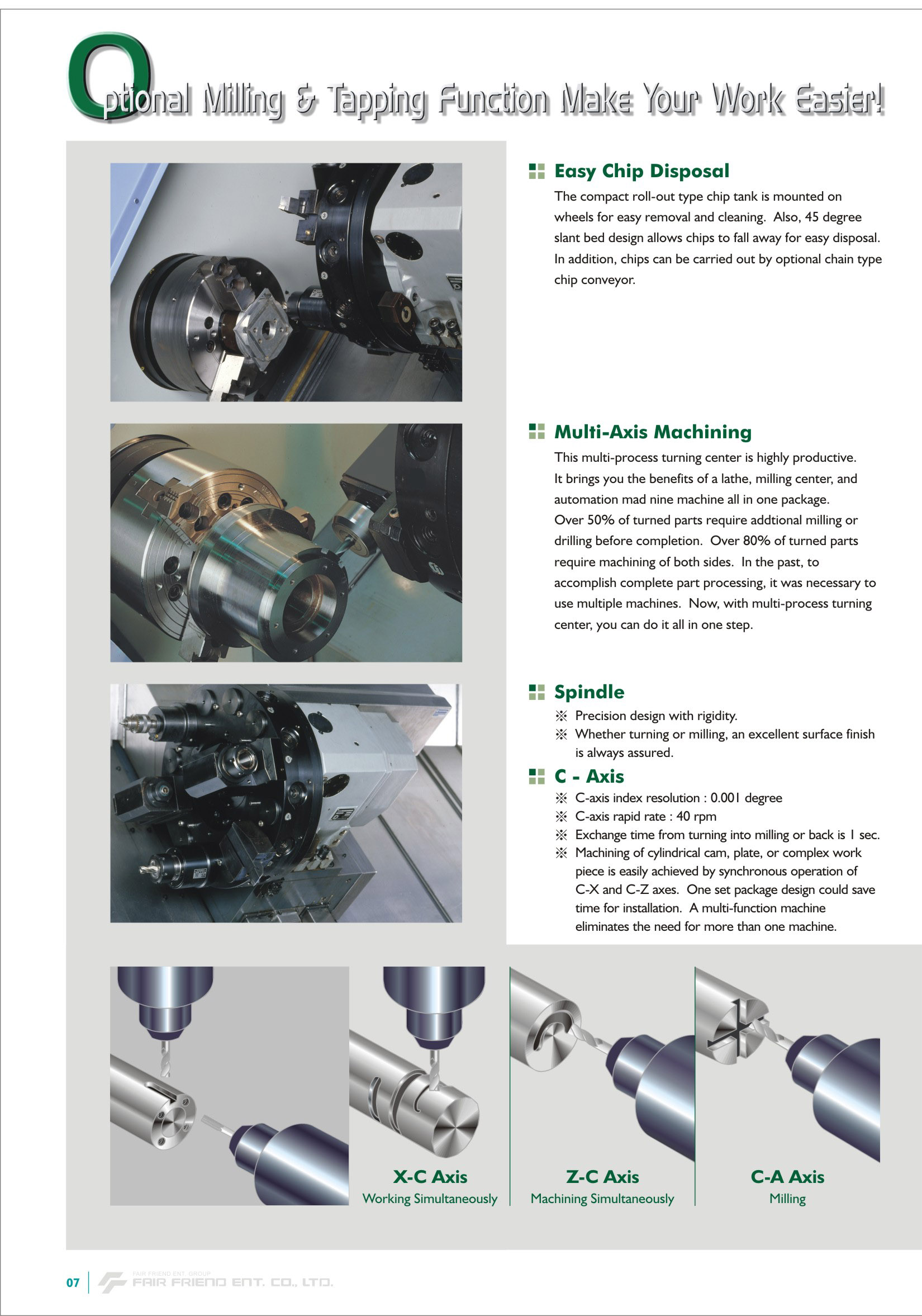 Optional Milling & Tapping Function Make Your Work Easier!

Easy Chip Disposal

The compact roll-out type chip tank is mounted on wheels for easy removal and cleaning. Also, 45 degree slant bed design allows chips to fall away for easy disposal. In addition, chips can be carried out by optional chain type chip conveyor.

Multi-Axis Machining

This multi-process turning center is highly productive. It brings you the benefits of a lathe, milling center, and automation mad nine machine all in one package. Over 50% of turned parts require addtional milling or drilling before completion. Over 80% of turned parts require machining of both sides. In the past, to accomplish complete part processing, it was necessary to use multiple machines. Now, with multi-process turning center, you can do it all in one step.

Spindle

※ Precision design with rigidity.
※ Whether turning or milling, an excellent surface finish is always assured.

C - Axis

※ C-axis index resolution : 0.001 degree
※ C-axis rapid rate : 40 rpm
※ Exchange time from turning into milling or back is 1 sec.
※ Machining of cylindrical cam, plate, or complex work piece is easily achieved by synchronous operation of C-X and C-Z axes. One set package design could save time for installation. A multi-function machine eliminates the need for more than one machine.

X-C Axis
Working Simultaneously

Z-C Axis
Machining Simultaneously

C-A Axis
Milling

07 FAIR FRIEND ENT. GROUP FAIR FRIEND ENT. CO., LTD.