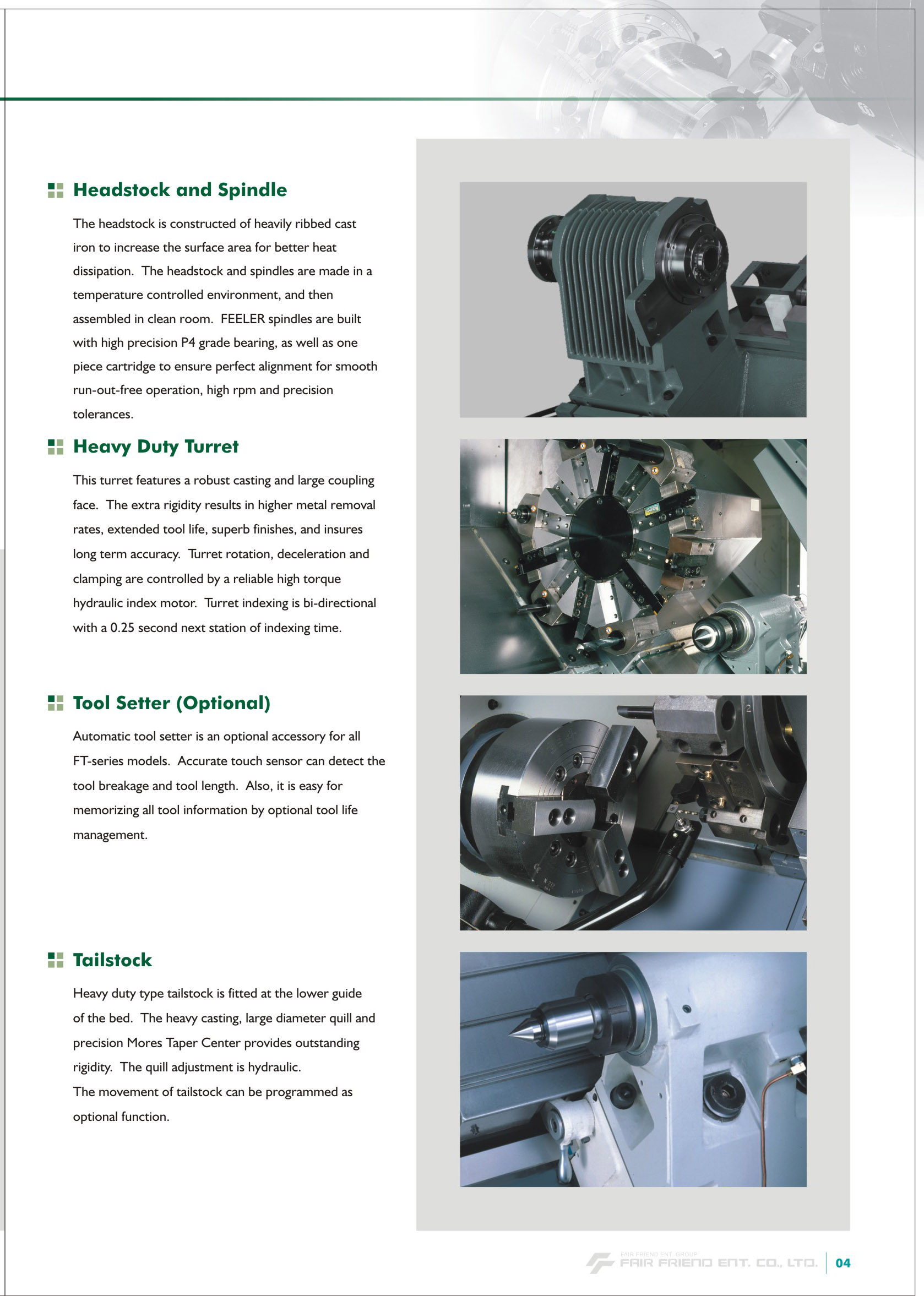 Headstock and Spindle

The headstock is constructed of heavily ribbed cast iron to increase the surface area for better heat dissipation. The headstock and spindles are made in a temperature controlled environment, and then assembled in clean room. FEELER spindles are built with high precision P4 grade bearing, as well as one piece cartridge to ensure perfect alignment for smooth run-out-free operation, high rpm and precision tolerances.

Heavy Duty Turret

This turret features a robust casting and large coupling face. The extra rigidity results in higher metal removal rates, extended tool life, superb finishes, and insures long term accuracy. Turret rotation, deceleration and clamping are controlled by a reliable high torque hydraulic index motor. Turret indexing is bi-directional with a 0.25 second next station of indexing time.

Tool Setter (Optional)

Automatic tool setter is an optional accessory for all FT-series models. Accurate touch sensor can detect the tool breakage and tool length. Also, it is easy for memorizing all tool information by optional tool life management.

Tailstock

Heavy duty type tailstock is fitted at the lower guide of the bed. The heavy casting, large diameter quill and precision Mores Taper Center provides outstanding rigidity. The quill adjustment is hydraulic.
The movement of tailstock can be programmed as optional function.

FAIR FRIEND ENT. GROUP
FAIR FRIEND ENT. CO., LTD. 04